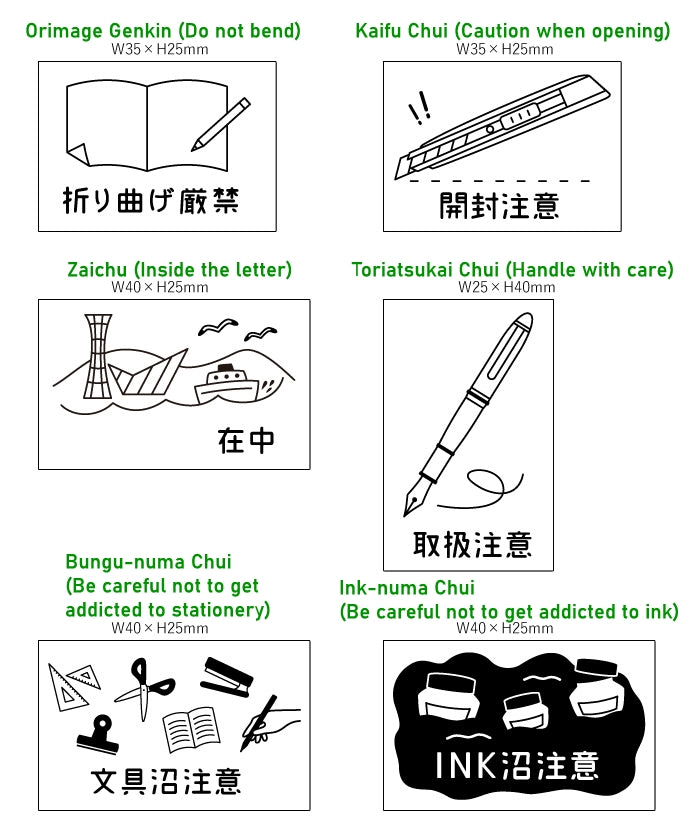 Orimage Genkin (Do not bend)
W35 × H25mm

折り曲げ厳禁

Kaifu Chui (Caution when opening)
W35 × H25mm

!!

開封注意

Zaichu (Inside the letter)
W40 × H25mm

在中

Toriatsukai Chui (Handle with care)
W25 × H40mm

取扱注意

Bungu-numa Chui
(Be careful not to get addicted to stationery)
W40 × H25mm

文具沼注意

Ink-numa Chui
(Be careful not to get addicted to ink)
W40 × H25mm

INK沼注意